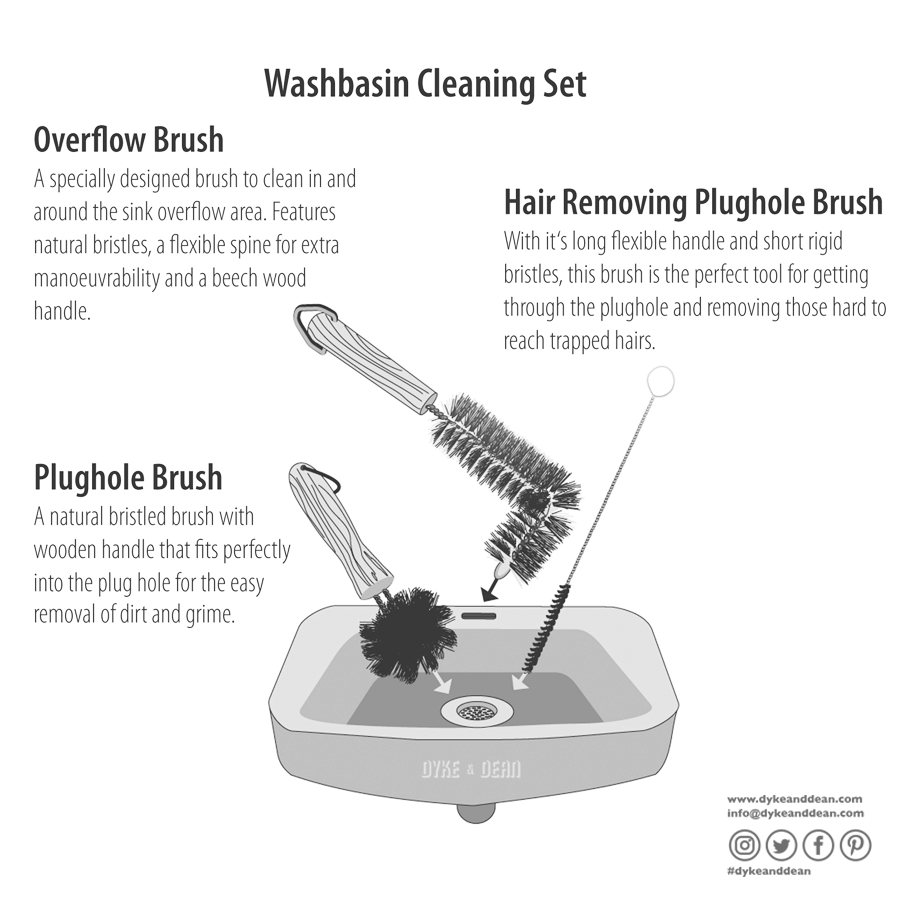 Washbasin Cleaning Set

Overflow Brush
A specially designed brush to clean in and around the sink overflow area. Features natural bristles, a flexible spine for extra manoeuvrability and a beech wood handle.

Hair Removing Plughole Brush
With it's long flexible handle and short rigid bristles, this brush is the perfect tool for getting through the plughole and removing those hard to reach trapped hairs.

Plughole Brush
A natural bristled brush with wooden handle that fits perfectly into the plug hole for the easy removal of dirt and grime.

DYKE & DEAN

www.dykeanddean.com
info@dykeanddean.com

#dykeanddean