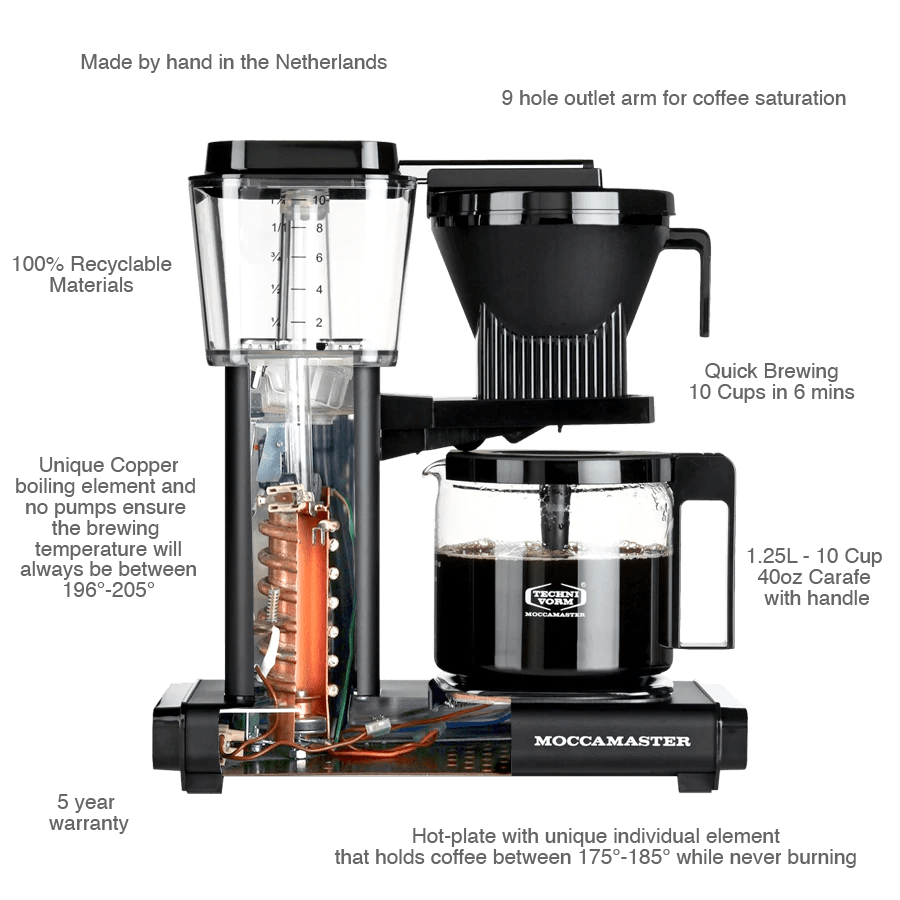 Made by hand in the Netherlands

9 hole outlet arm for coffee saturation

100% Recyclable Materials

1¼ 10
1/1 8
¾ 6
½ 4
¼ 2

Quick Brewing
10 Cups in 6 mins

Unique Copper boiling element and no pumps ensure the brewing temperature will always be between 196°-205°

1.25L - 10 Cup
40oz Carafe
with handle

TECHNI VORM
MOCCAMASTER

MOCCAMASTER

5 year warranty

Hot-plate with unique individual element that holds coffee between 175°-185° while never burning